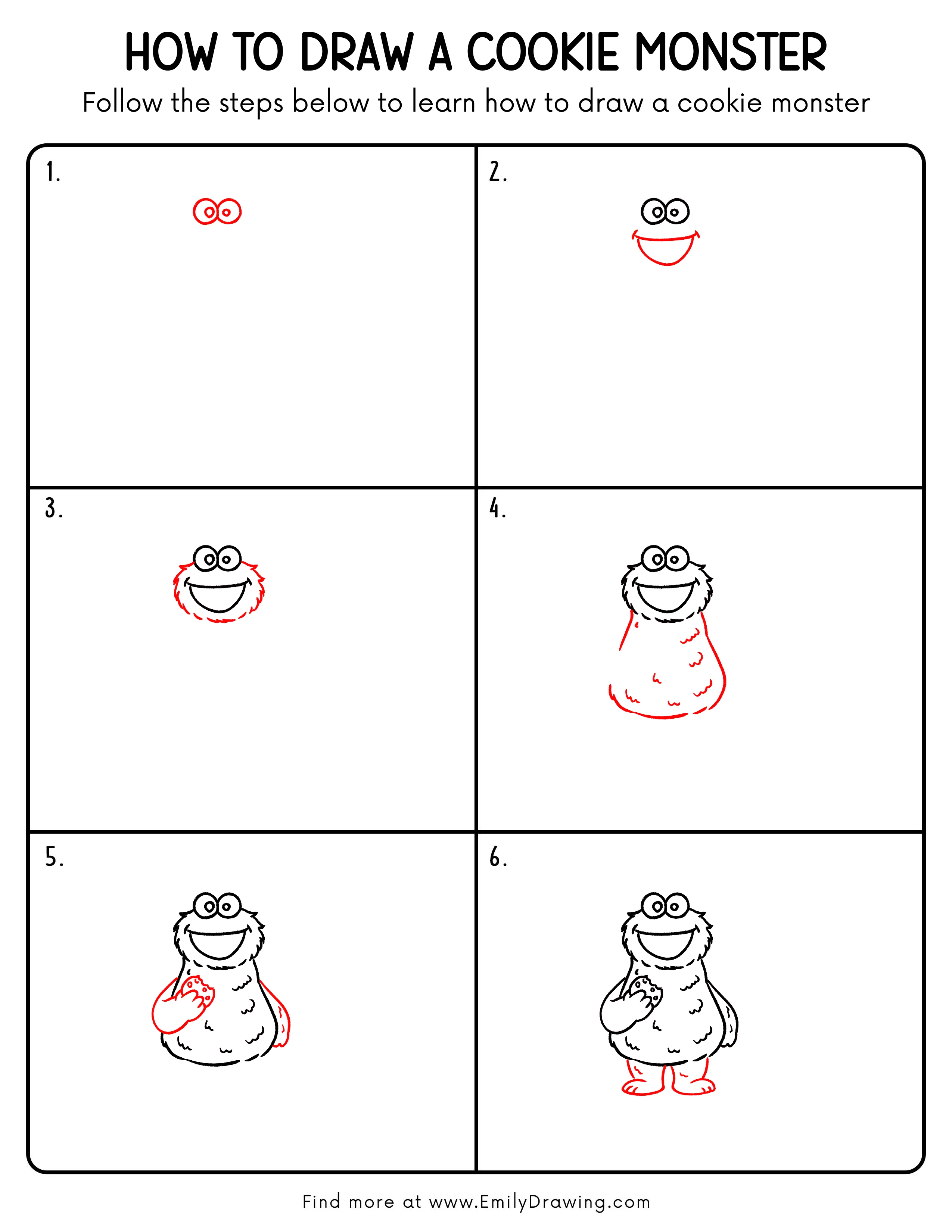 HOW TO DRAW A COOKIE MONSTER

Follow the steps below to learn how to draw a cookie monster

1.

2.

3.

4.

5.

6.

Find more at www.EmilyDrawing.com